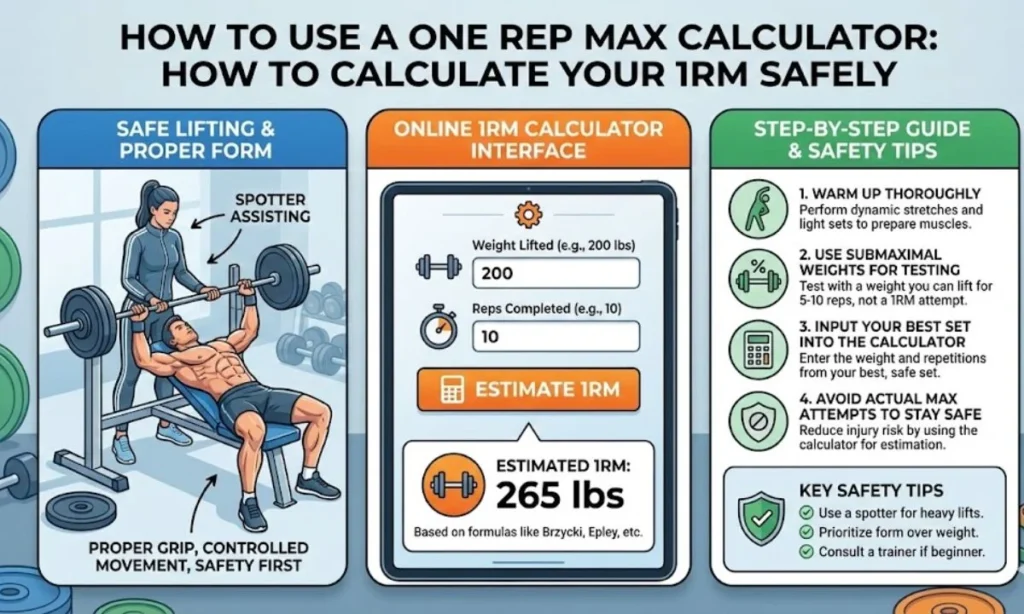 HOW TO USE A ONE REP MAX CALCULATOR: HOW TO CALCULATE YOUR 1RM SAFELY

SAFE LIFTING & PROPER FORM

SPOTTER ASSISTING

PROPER GRIP, CONTROLLED MOVEMENT, SAFETY FIRST

ONLINE 1RM CALCULATOR INTERFACE

Weight Lifted (e.g., 200 lbs)

200

Reps Completed (e.g., 10)

10

ESTIMATE 1RM

ESTIMATED 1RM:

265 lbs

Based on formulas like Brzycki, Epley, etc.

STEP-BY-STEP GUIDE & SAFETY TIPS

1. WARM UP THOROUGHLY
Perform dynamic stretches and light sets to prepare muscles.

2. USE SUBMAXIMAL WEIGHTS FOR TESTING
Test with a weight you can lift for 5-10 reps, not a 1RM attempt.

3. INPUT YOUR BEST SET INTO THE CALCULATOR
Enter the weight and repetitions from your best, safe set.

4. AVOID ACTUAL MAX ATTEMPTS TO STAY SAFE
Reduce injury risk by using the calculator for estimation.

KEY SAFETY TIPS
Use a spotter for heavy lifts.
Prioritize form over weight.
Consult a trainer if beginner.